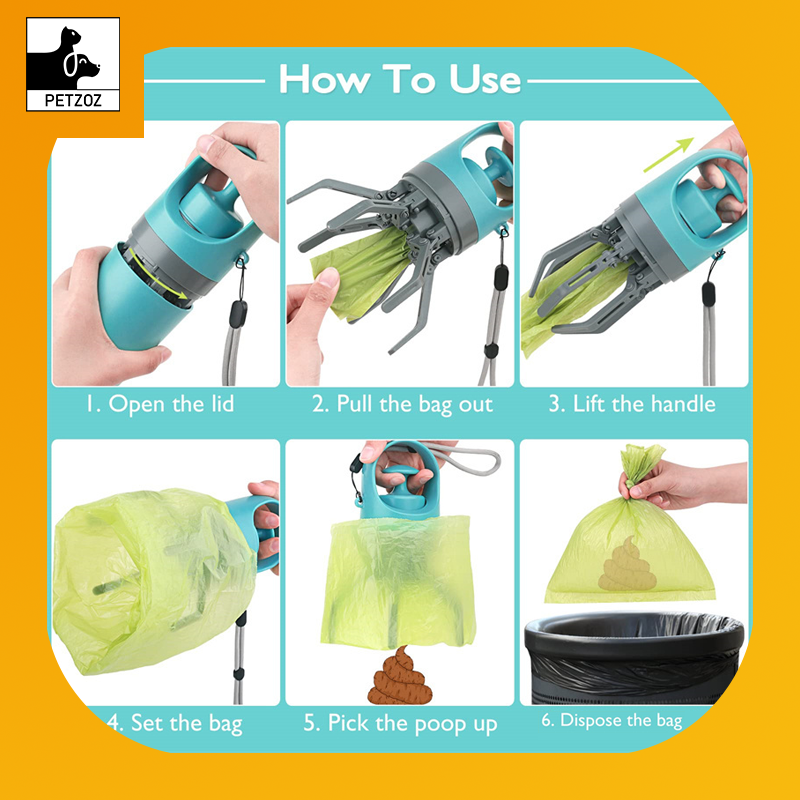 PETZOZ

How To Use

1. Open the lid

2. Pull the bag out

3. Lift the handle

4. Set the bag

5. Pick the poop up

6. Dispose the bag